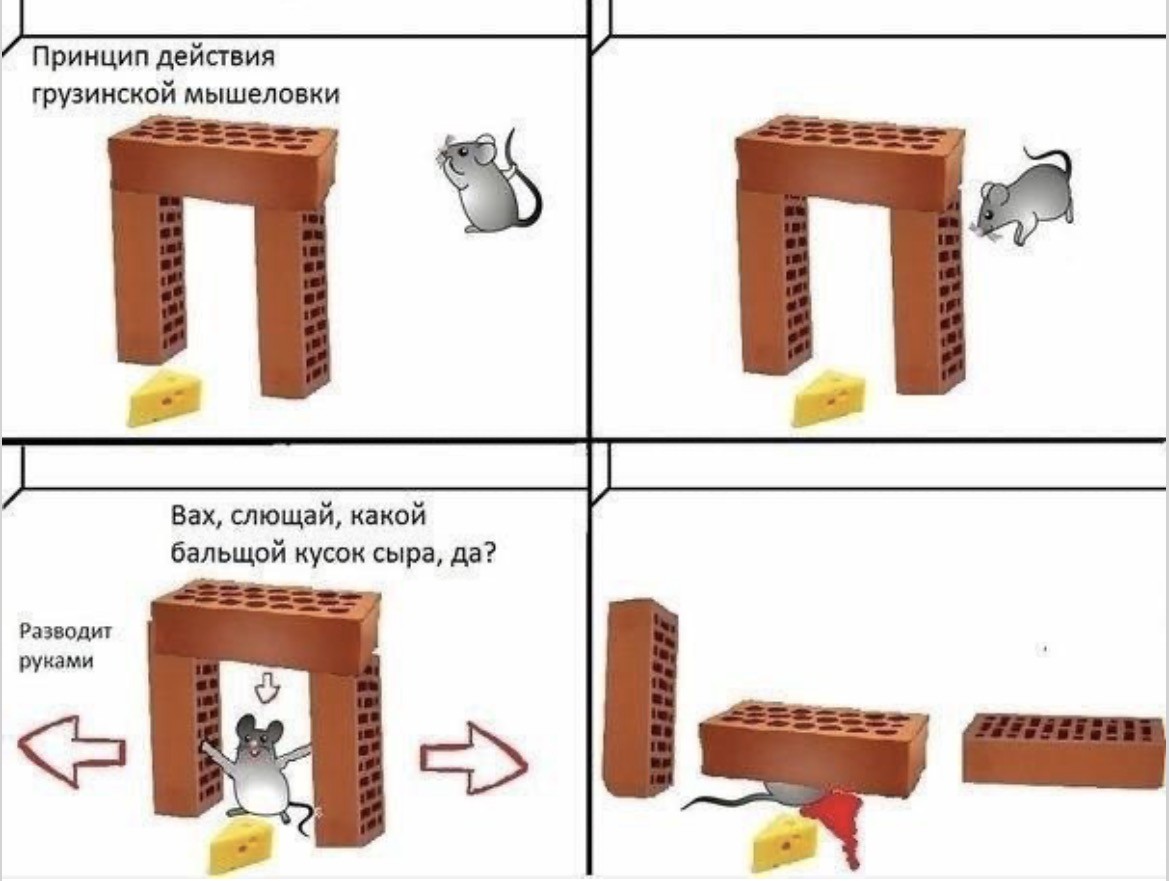 Принцип действия грузинской мышеловки

Вах, слющай, какой бальщой кусок сыра, да?

Разводит руками