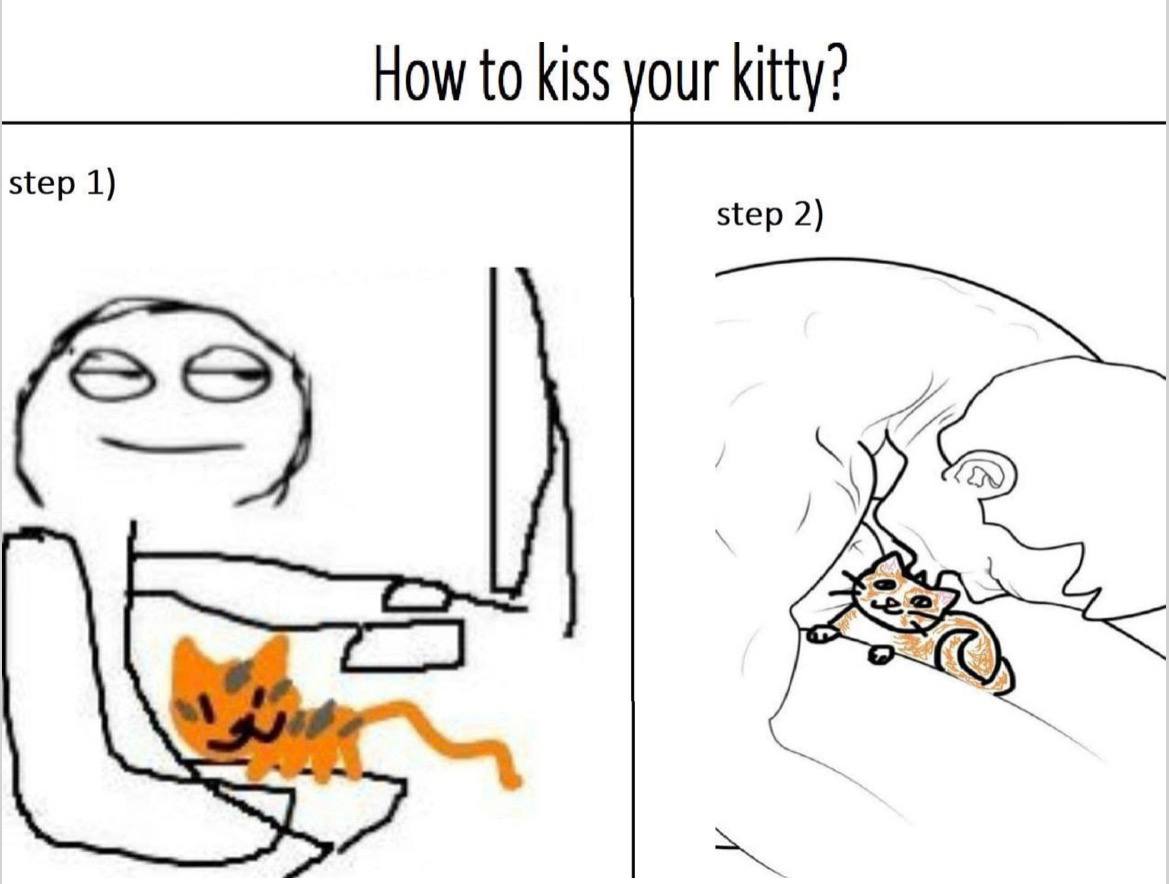 How to kiss your kitty?

step 1)

step 2)